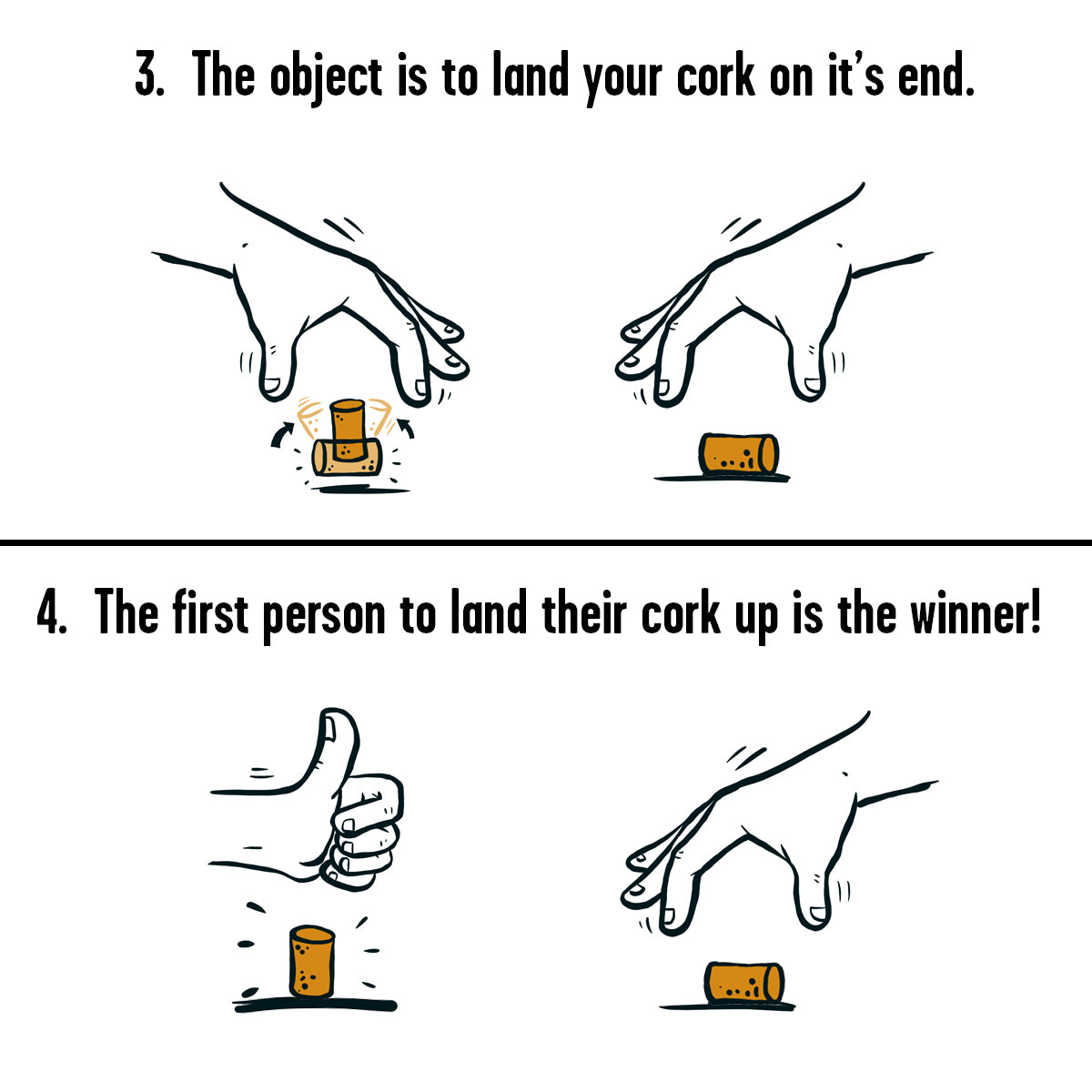 3. The object is to land your cork on it's end.

4. The first person to land their cork up is the winner!